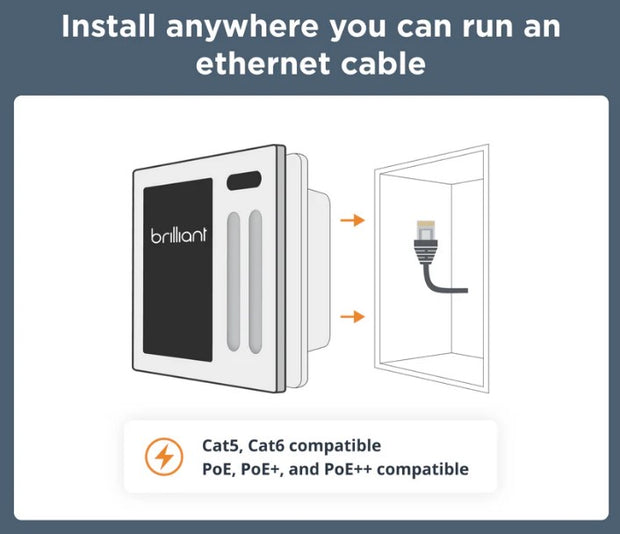 Install anywhere you can run an ethernet cable

brilliant

Cat5, Cat6 compatible
PoE, PoE+, and PoE++ compatible